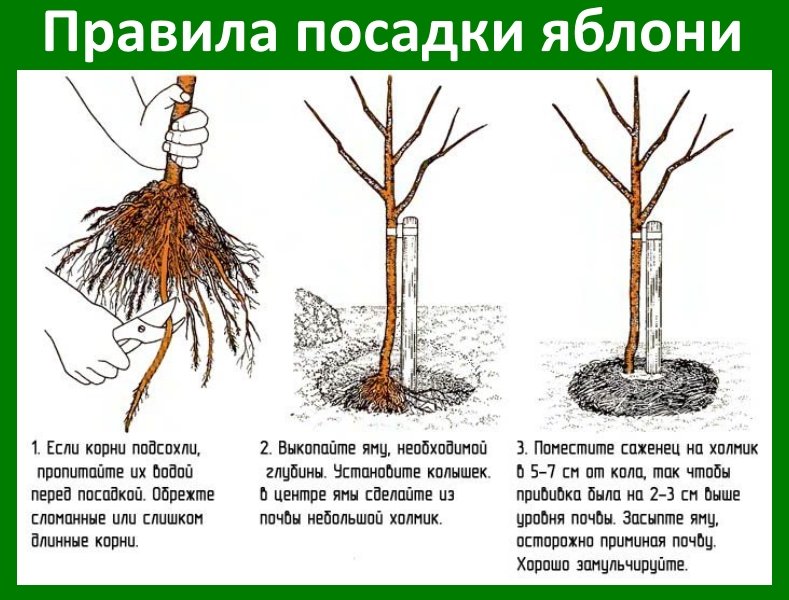 Правила посадки яблони

1. Если корни подсохли, пропитайте их водой перед посадкой. Обрежте сломанные или слишком длинные корни.

2. Выкопайте яму, необходимой глубины. Установите колышек. В центре ямы сделайте из почвы небольшой холмик.

3. Поместите саженец на холмик в 5–7 см от кола, так чтобы прививка была на 2–3 см выше уровня почвы. Засыпте яму, осторожно приминая почву. Хорошо замульчируйте.